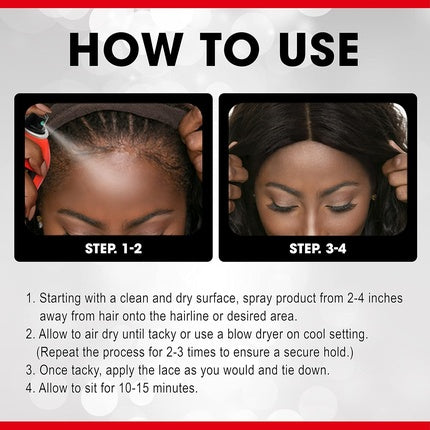 HOW TO USE

STEP. 1-2

STEP. 3-4

1. Starting with a clean and dry surface, spray product from 2-4 inches away from hair onto the hairline or desired area.
2. Allow to air dry until tacky or use a blow dryer on cool setting. (Repeat the process for 2-3 times to ensure a secure hold.)
3. Once tacky, apply the lace as you would and tie down.
4. Allow to sit for 10-15 minutes.