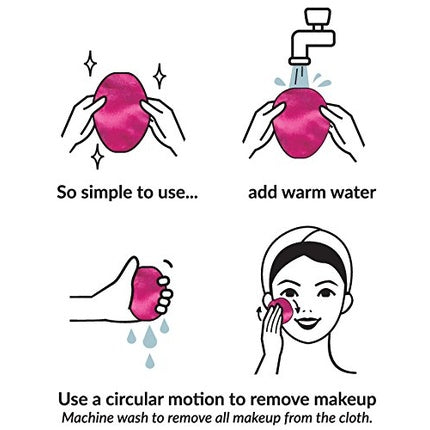 So simple to use...

add warm water

Use a circular motion to remove makeup

Machine wash to remove all makeup from the cloth.