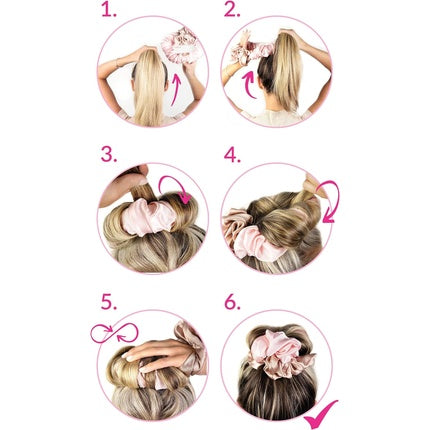 1.

2.

3.

4.

5.

6.