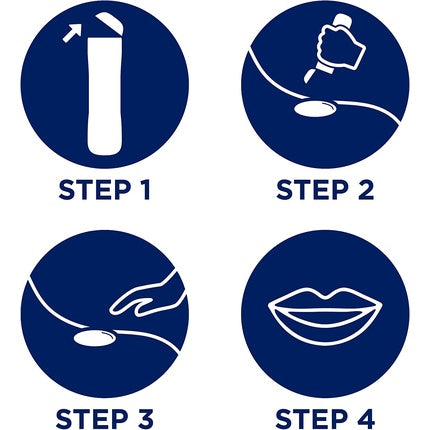 STEP 1

STEP 2

STEP 3

STEP 4