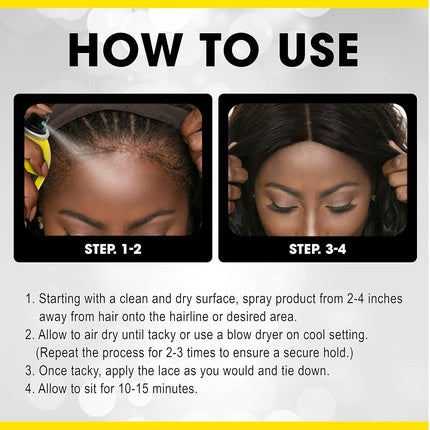 HOW TO USE

STEP. 1-2

STEP. 3-4

1. Starting with a clean and dry surface, spray product from 2-4 inches away from hair onto the hairline or desired area.
2. Allow to air dry until tacky or use a blow dryer on cool setting. (Repeat the process for 2-3 times to ensure a secure hold.)
3. Once tacky, apply the lace as you would and tie down.
4. Allow to sit for 10-15 minutes.