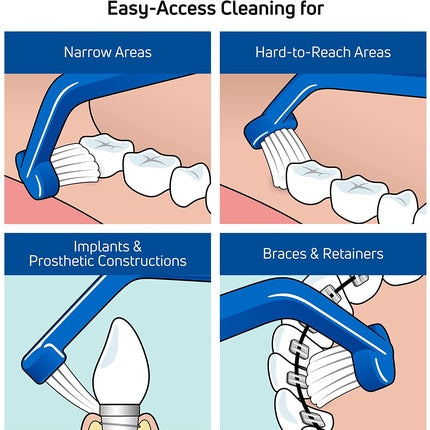 Easy-Access Cleaning for

Narrow Areas

Hard-to-Reach Areas

Implants & Prosthetic Constructions

Braces & Retainers