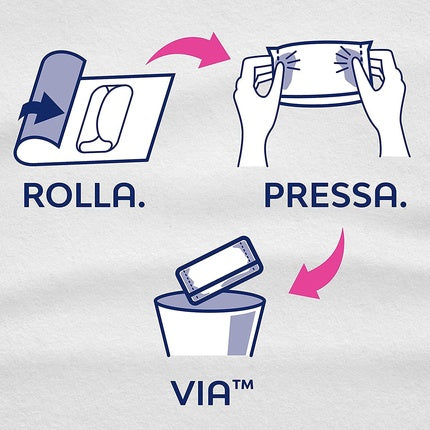 ROLLA.

PRESSA.

VIA™