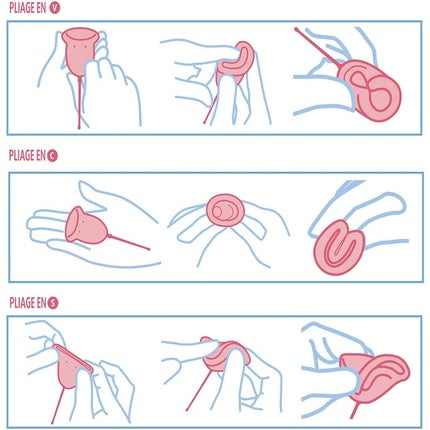 PLIAGE EN V

PLIAGE EN C

PLIAGE EN S