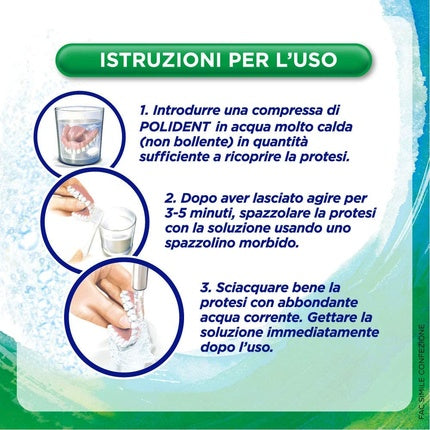 ISTRUZIONI PER L'USO

1. Introdurre una compressa di POLIDENT in acqua molto calda (non bollente) in quantità sufficiente a ricoprire la protesi.

2. Dopo aver lasciato agire per 3-5 minuti, spazzolare la protesi con la soluzione usando uno spazzolino morbido.

3. Sciacquare bene la protesi con abbondante acqua corrente. Gettare la soluzione immediatamente dopo l'uso.

FAC SIMILE CONFEZIONE