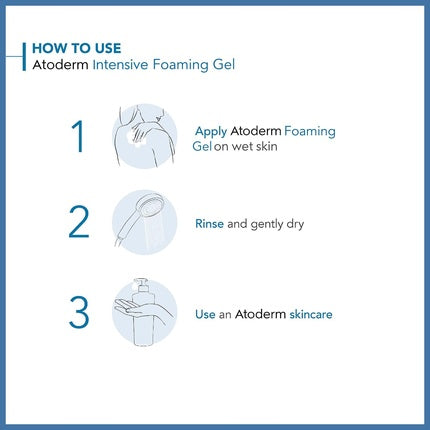 HOW TO USE
Atoderm Intensive Foaming Gel

1

Apply Atoderm Foaming Gel on wet skin

2

Rinse and gently dry

3

Use an Atoderm skincare