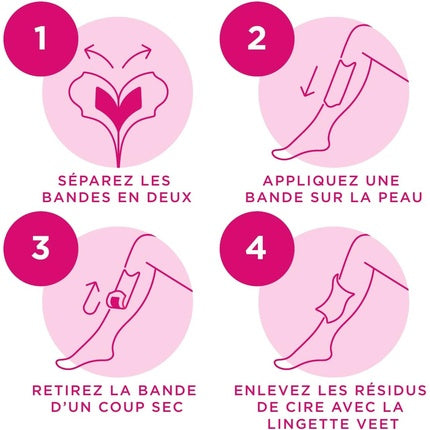 1

SÉPAREZ LES BANDES EN DEUX

2

APPLIQUEZ UNE BANDE SUR LA PEAU

3

RETIREZ LA BANDE D'UN COUP SEC

4

ENLEVEZ LES RÉSIDUS DE CIRE AVEC LA LINGETTE VEET