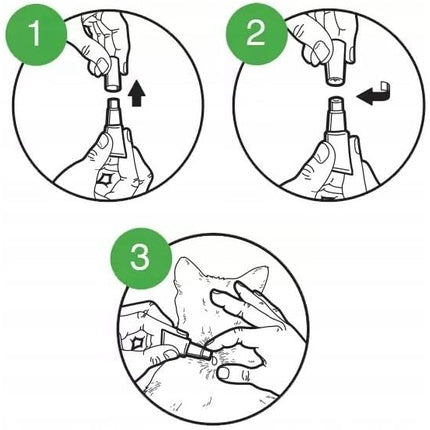 1

2

3