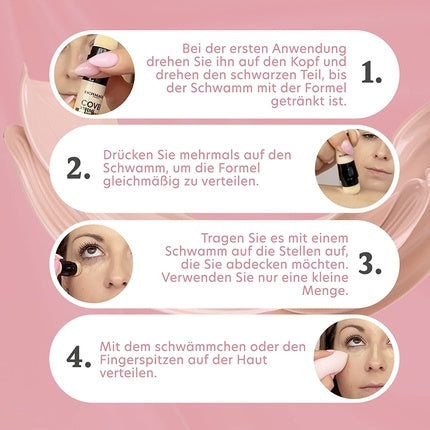 COVE

Bei der ersten Anwendung drehen Sie ihn auf den Kopf und drehen den schwarzen Teil, bis der Schwamm mit der Formel getränkt ist.

1.

2.

Drücken Sie mehrmals auf den Schwamm, um die Formel gleichmäßig zu verteilen.

Tragen Sie es mit einem Schwamm auf die Stellen auf, die Sie abdecken möchten. Verwenden Sie nur eine kleine Menge.

3.

4.

Mit dem schwämmchen oder den Fingerspitzen auf der Haut verteilen.