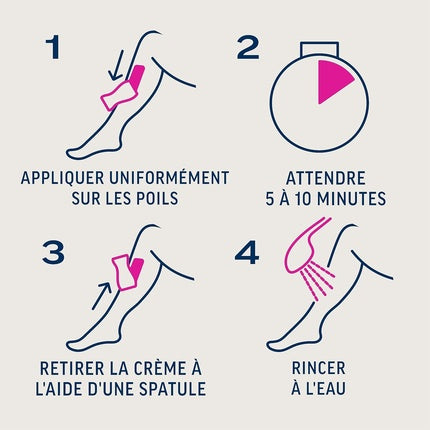 1

APPLIQUER UNIFORMÉMENT SUR LES POILS

2

ATTENDRE 5 À 10 MINUTES

3

RETIRER LA CRÈME À L'AIDE D'UNE SPATULE

4

RINCER À L'EAU