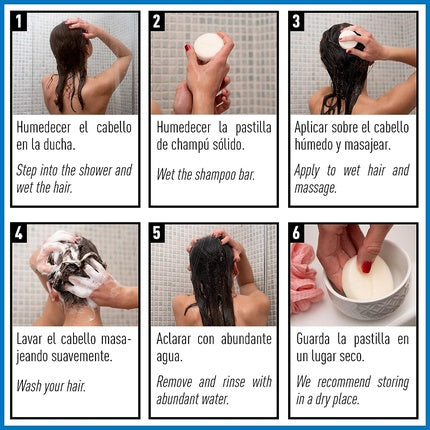 1

Humedecer el cabello en la ducha.

Step into the shower and wet the hair.

2

Humedecer la pastilla de champú sólido.

Wet the shampoo bar.

3

Aplicar sobre el cabello húmedo y masajear.

Apply to wet hair and massage.

4

Lavar el cabello masajeando suavemente.

Wash your hair.

5

Aclarar con abundante agua.

Remove and rinse with abundant water.

6

Guarda la pastilla en un lugar seco.

We recommend storing in a dry place.