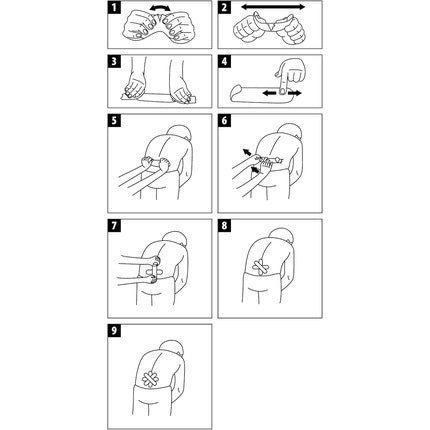 1
2
3
4
5
6
7
8
9