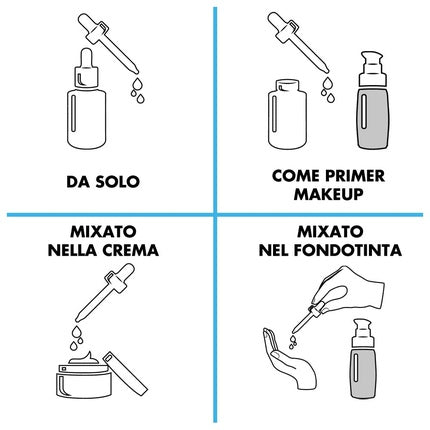 DA SOLO

COME PRIMER MAKEUP

MIXATO NELLA CREMA

MIXATO NEL FONDOTINTA