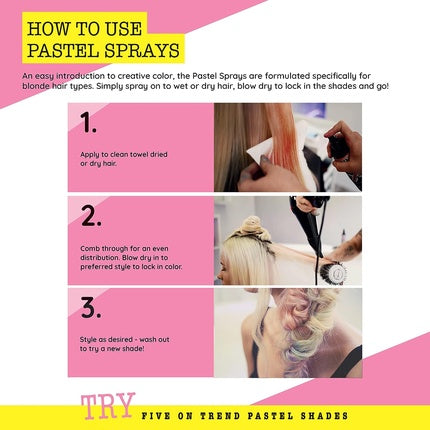 HOW TO USE PASTEL SPRAYS

An easy introduction to creative color, the Pastel Sprays are formulated specifically for blonde hair types. Simply spray on to wet or dry hair, blow dry to lock in the shades and go!

1.

Apply to clean towel dried or dry hair.

2.

Comb through for an even distribution. Blow dry in to preferred style to lock in color.

3.

Style as desired - wash out to try a new shade!

TRY FIVE ON TREND PASTEL SHADES