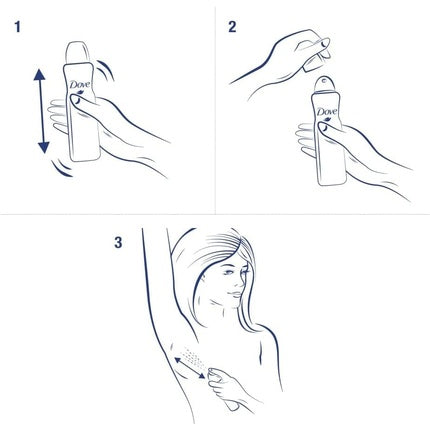 1

Dove

2

Dove

3